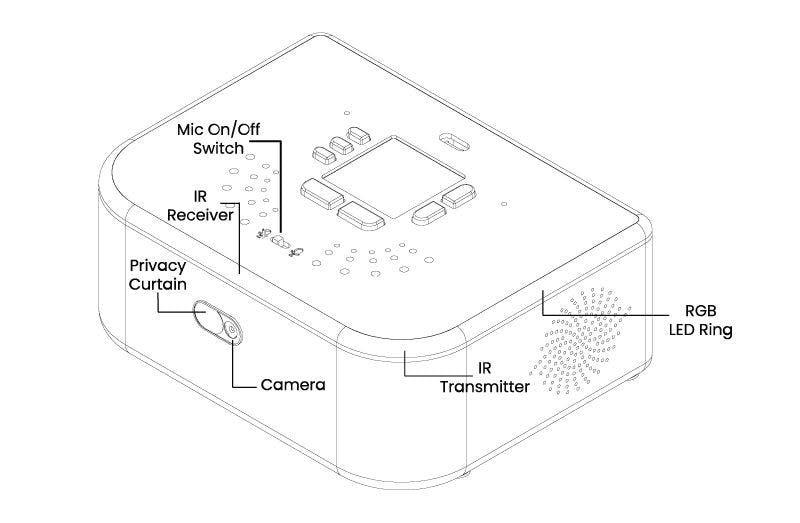 Mic On/Off Switch

IR Receiver

Privacy Curtain

Camera

IR Transmitter

RGB LED Ring