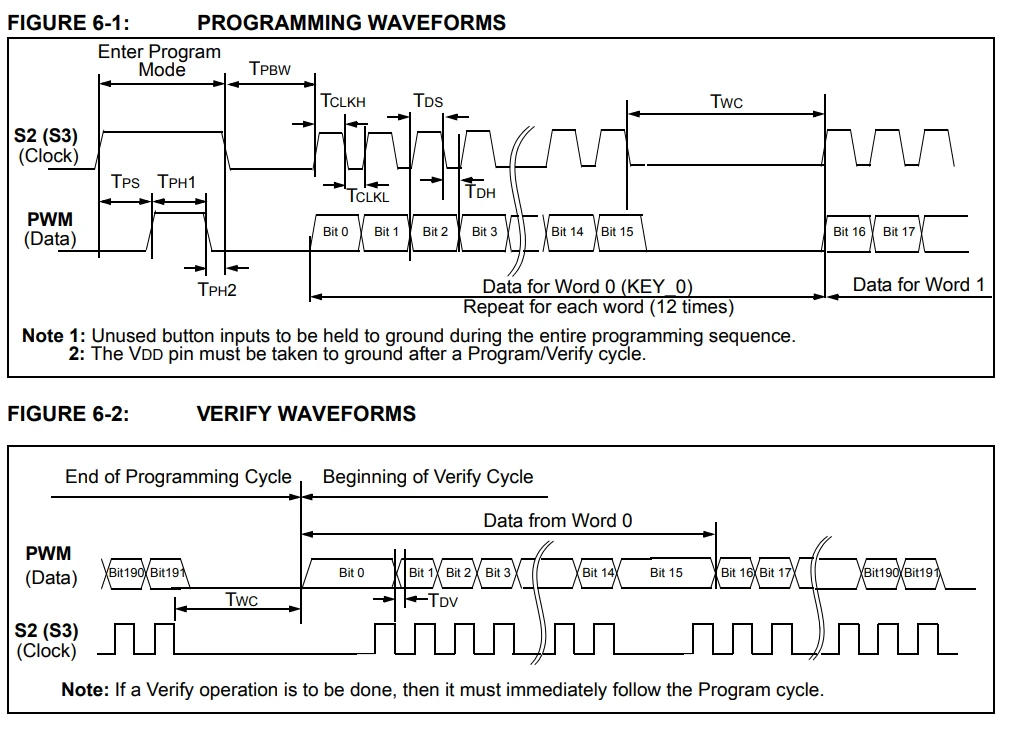 FIGURE 6-1: PROGRAMMING WAVEFORMS

Enter Program Mode

TPBW

TCLKH

TDS

TWC

S2 (S3)
(Clock)

TPS

TPH1

TCLKL

TDH

PWM
(Data)

Bit 0 Bit 1 Bit 2 Bit 3 Bit 14 Bit 15 Bit 16 Bit 17

TPH2

Data for Word 0 (KEY_0)

Repeat for each word (12 times)

Data for Word 1

Note 1: Unused button inputs to be held to ground during the entire programming sequence.
2: The VDD pin must be taken to ground after a Program/Verify cycle.

FIGURE 6-2: VERIFY WAVEFORMS

End of Programming Cycle

Beginning of Verify Cycle

Data from Word 0

PWM
(Data)

Bit190 Bit191 Bit 0 Bit 1 Bit 2 Bit 3 Bit 14 Bit 15 Bit 16 Bit 17 Bit190 Bit191

TWC

TDV

S2 (S3)
(Clock)

Note: If a Verify operation is to be done, then it must immediately follow the Program cycle.