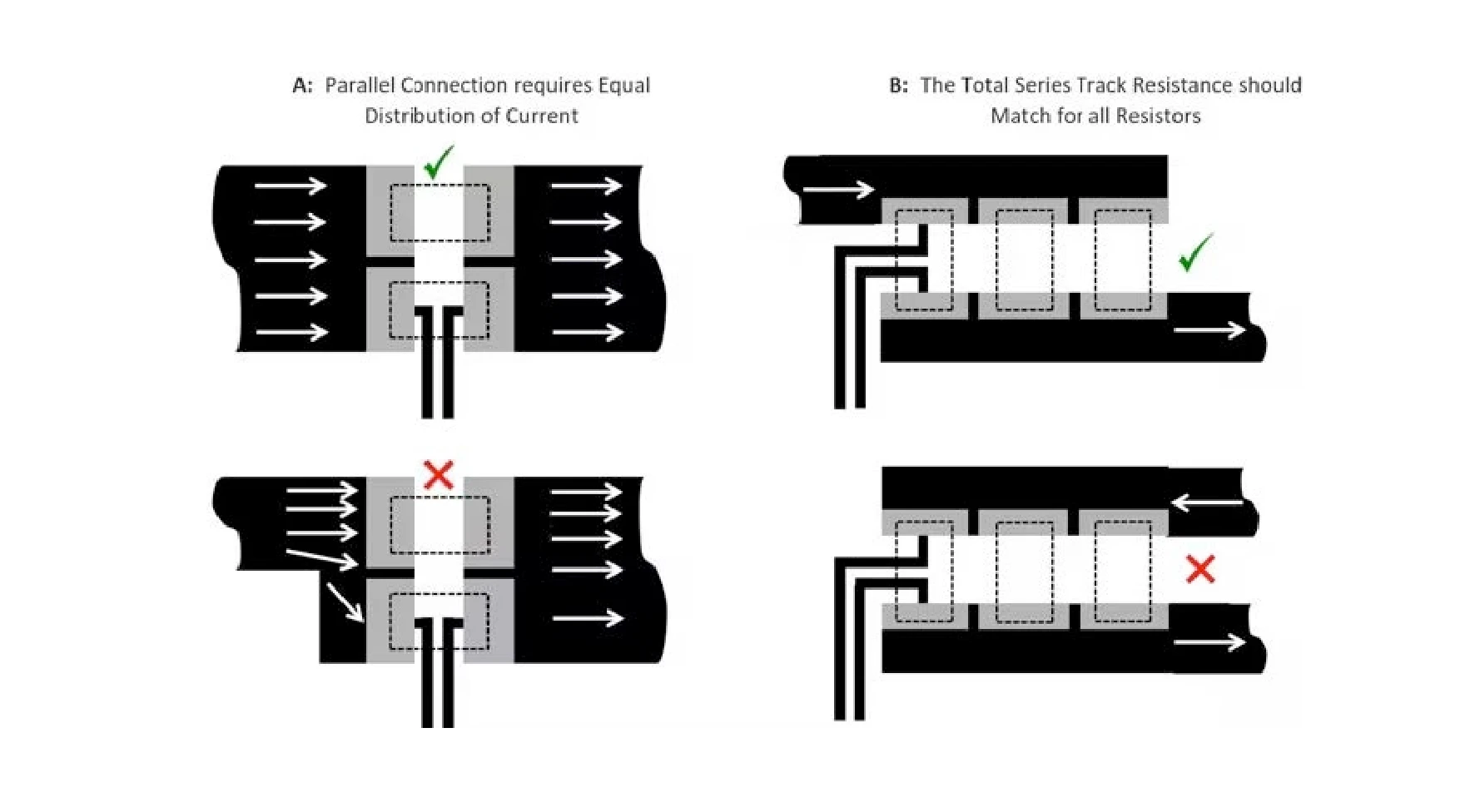 A: Parallel Connection requires Equal Distribution of Current

B: The Total Series Track Resistance should Match for all Resistors