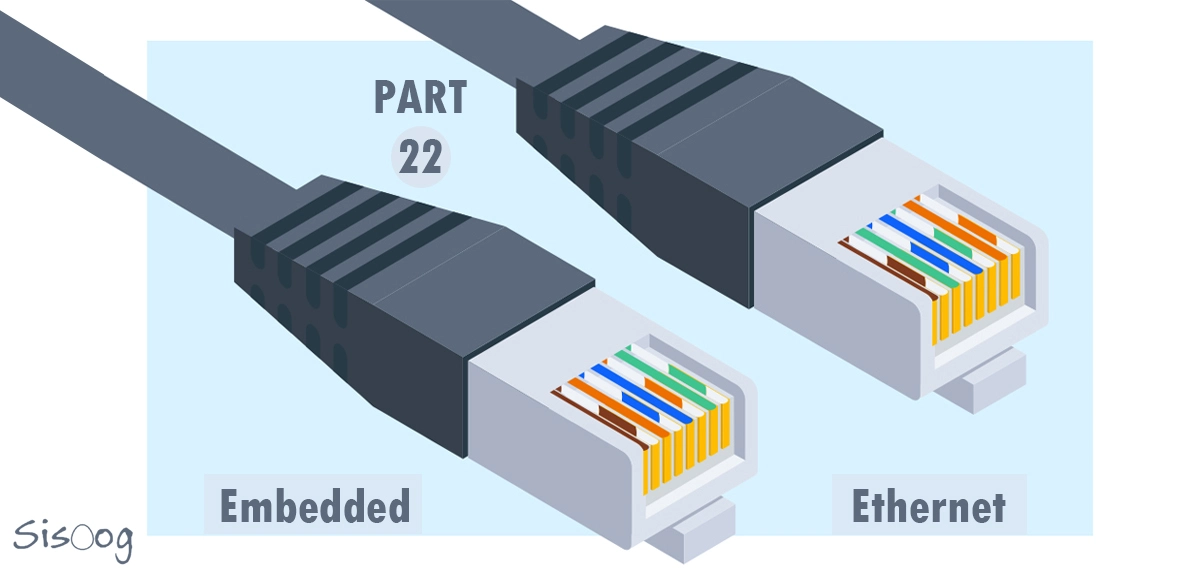 PART
22

Embedded

Ethernet

Sisoog